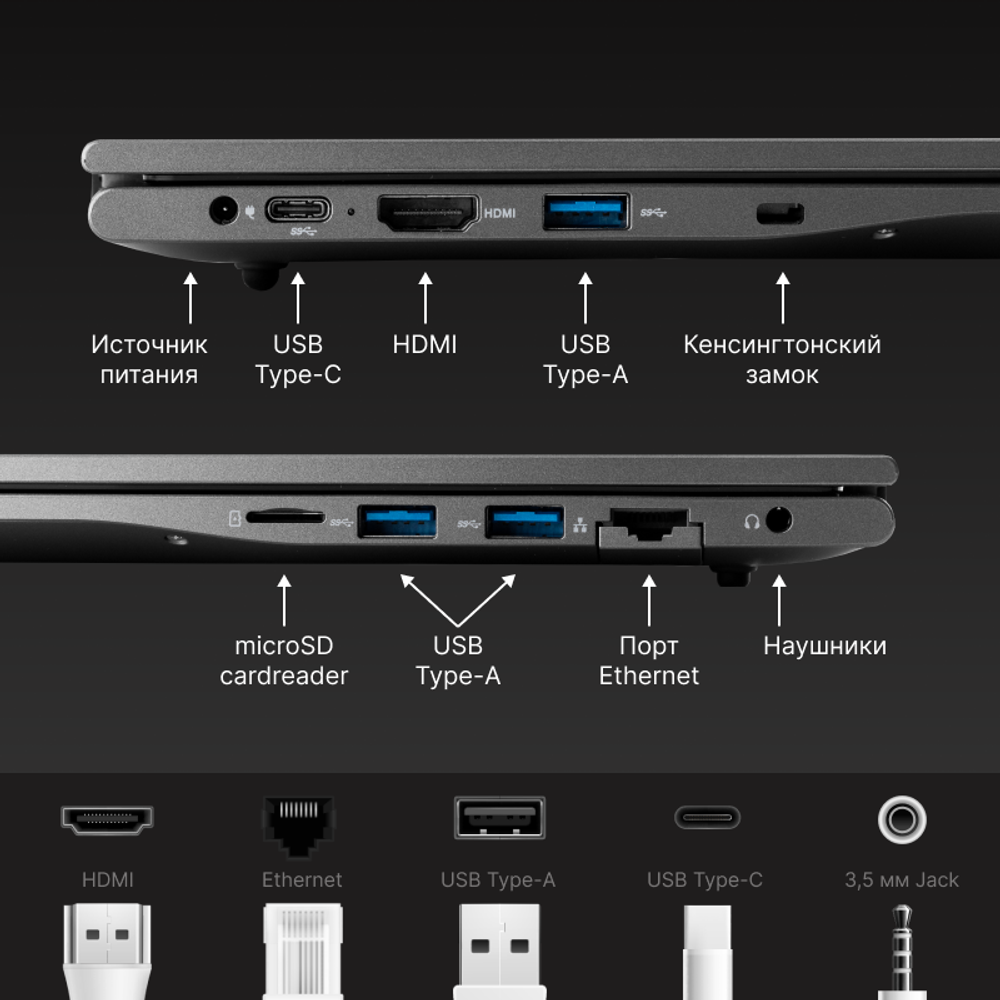 HDMI

Источник питания

USB Type-C

HDMI

USB Type-A

Кенсингтонский замок

microSD cardreader

USB Type-A

Порт Ethernet

Наушники

HDMI

Ethernet

USB Type-A

USB Type-C

3,5 мм Jack